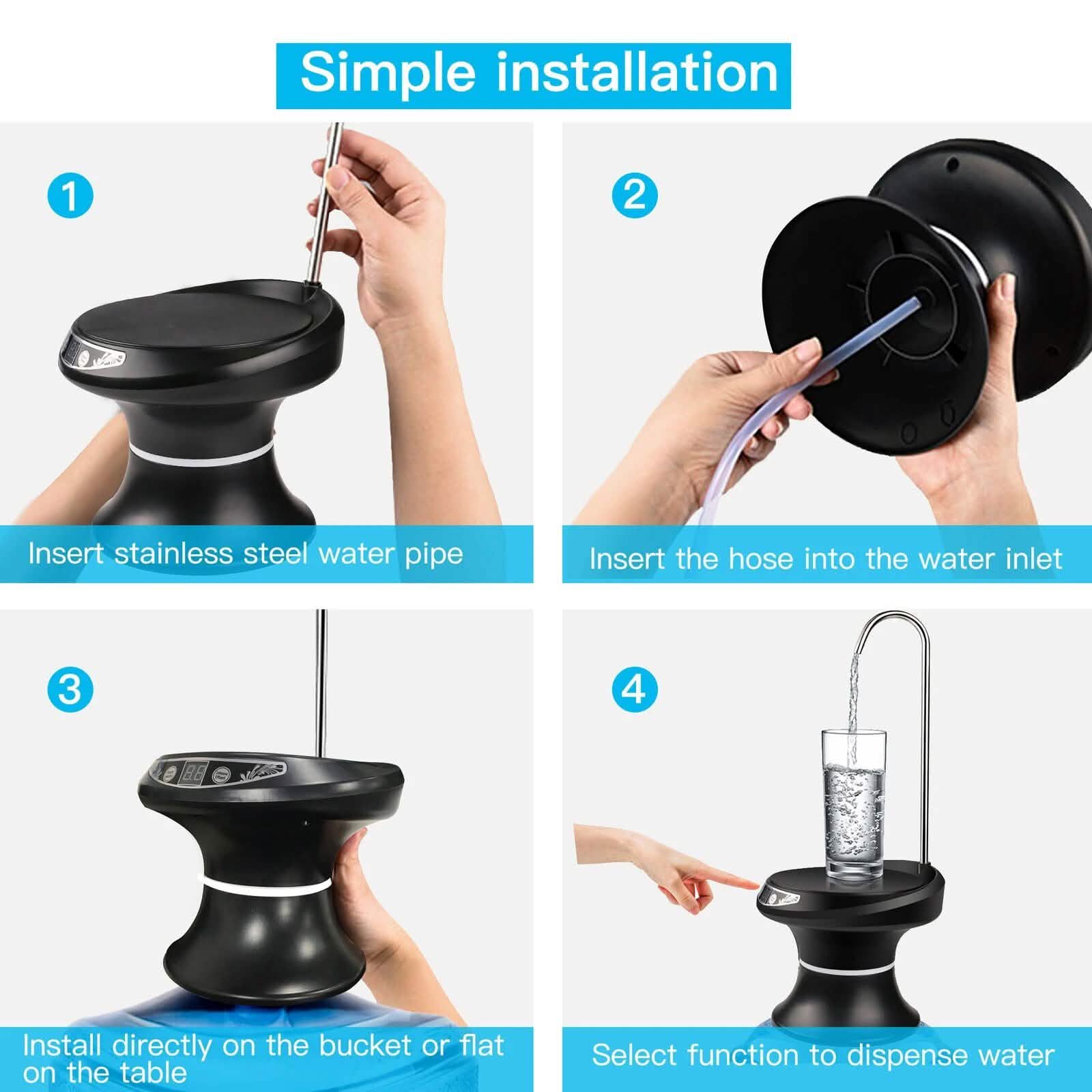 Simple installation

1

Insert stainless steel water pipe

2

Insert the hose into the water inlet

3

Install directly on the bucket or flat on the table

4

Select function to dispense water