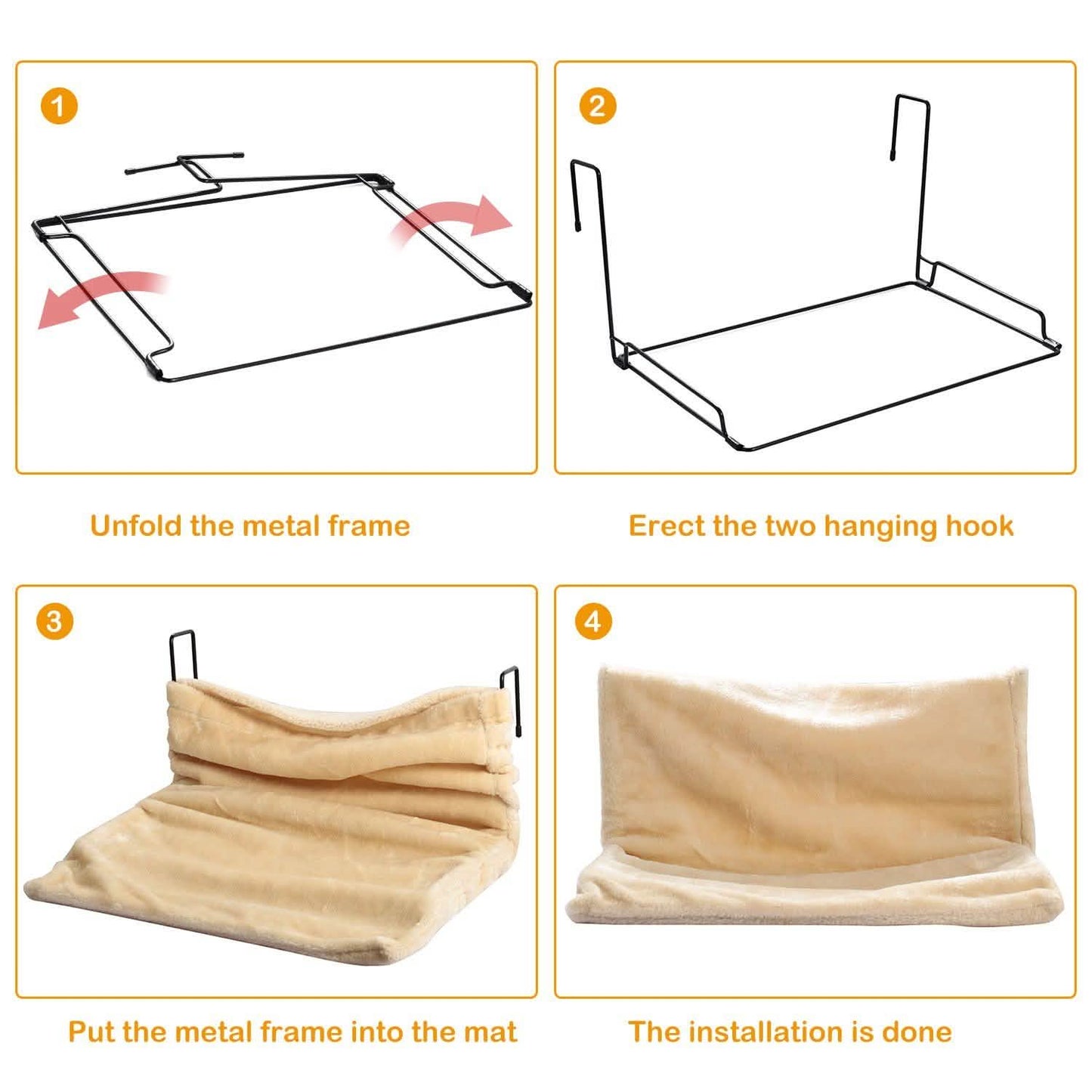 1

Unfold the metal frame

2

Erect the two hanging hook

3

Put the metal frame into the mat

4

The installation is done