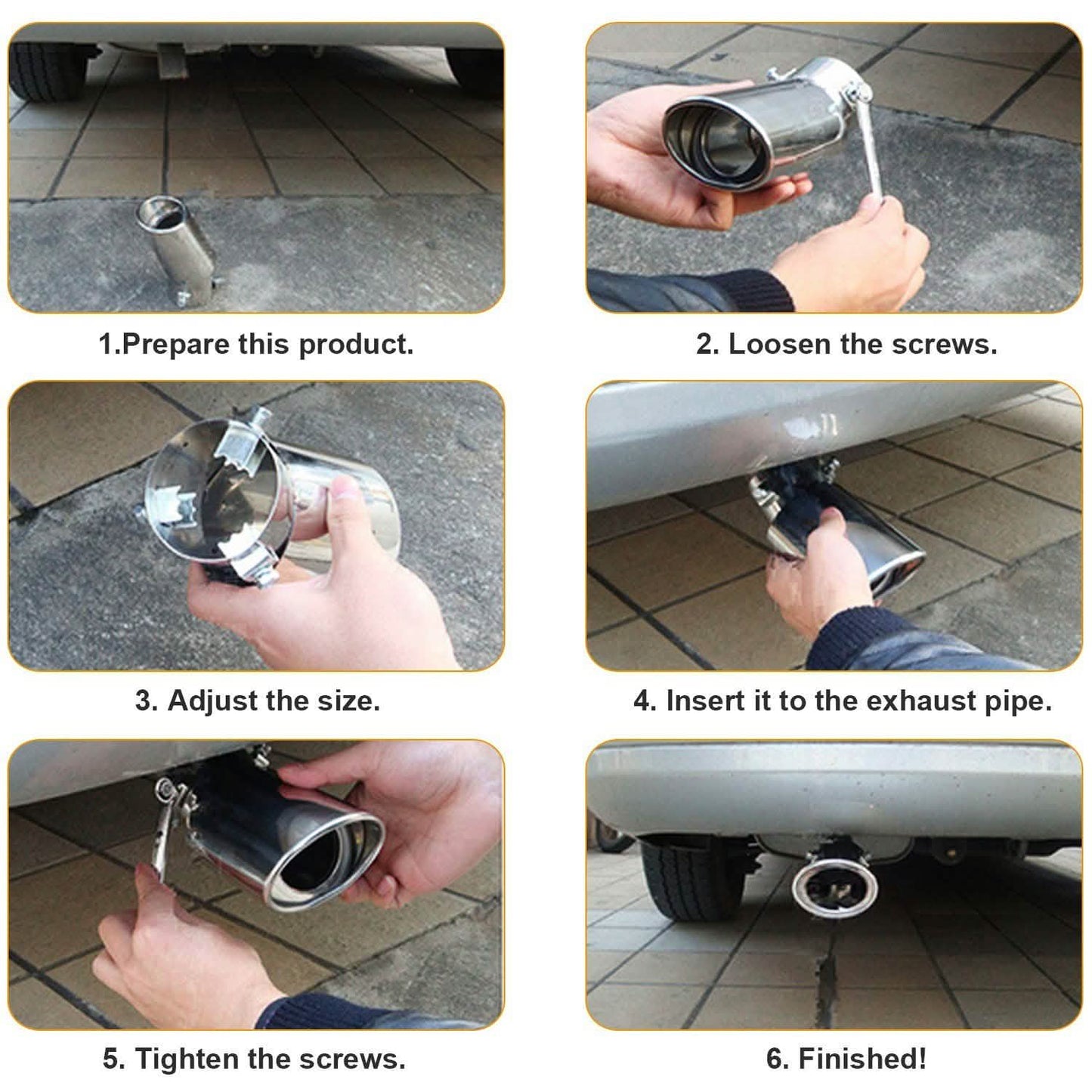 1.Prepare this product.

2. Loosen the screws.

3. Adjust the size.

4. Insert it to the exhaust pipe.

5. Tighten the screws.

6. Finished!