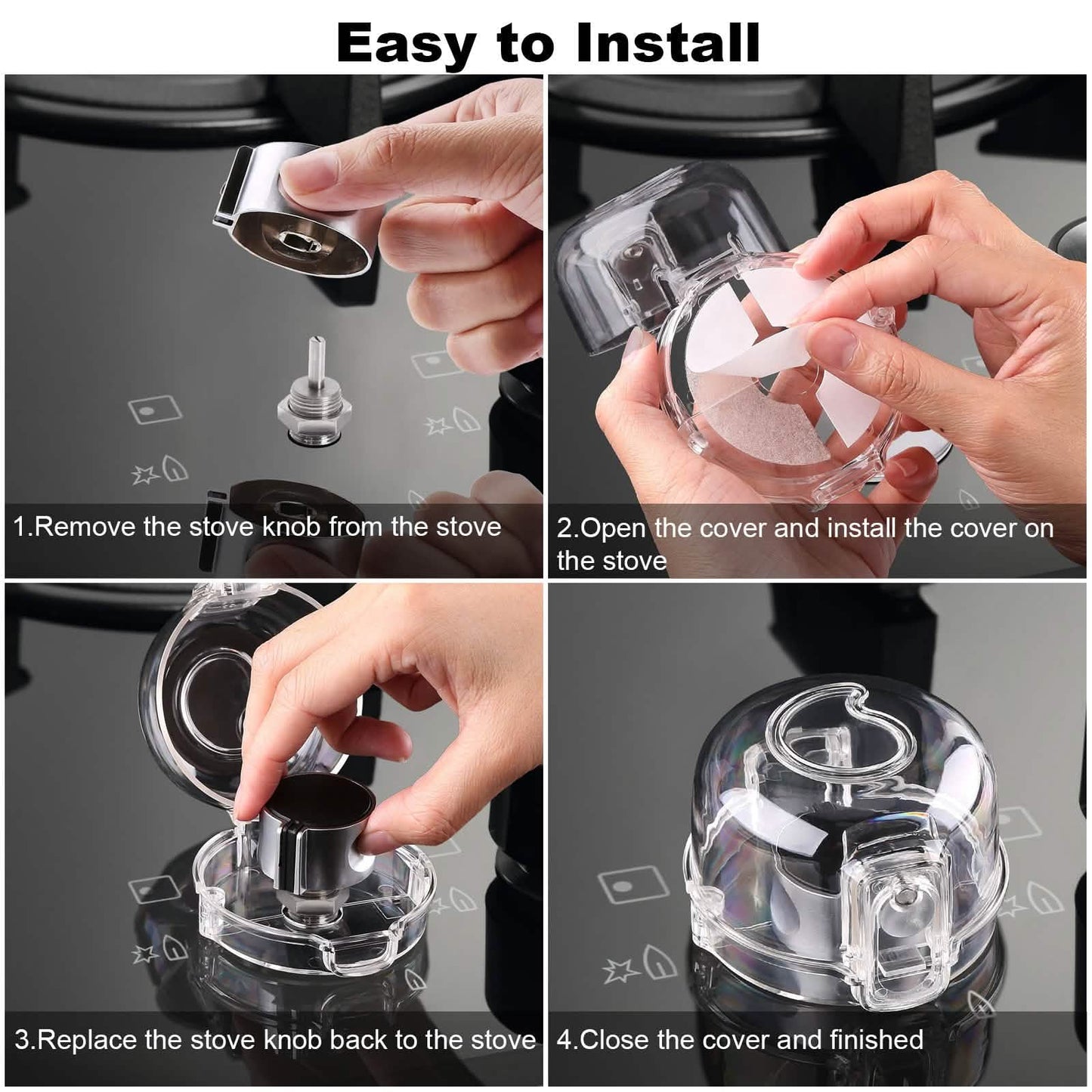 Easy to Install

1.Remove the stove knob from the stove

2.Open the cover and install the cover on the stove

3.Replace the stove knob back to the stove

4.Close the cover and finished