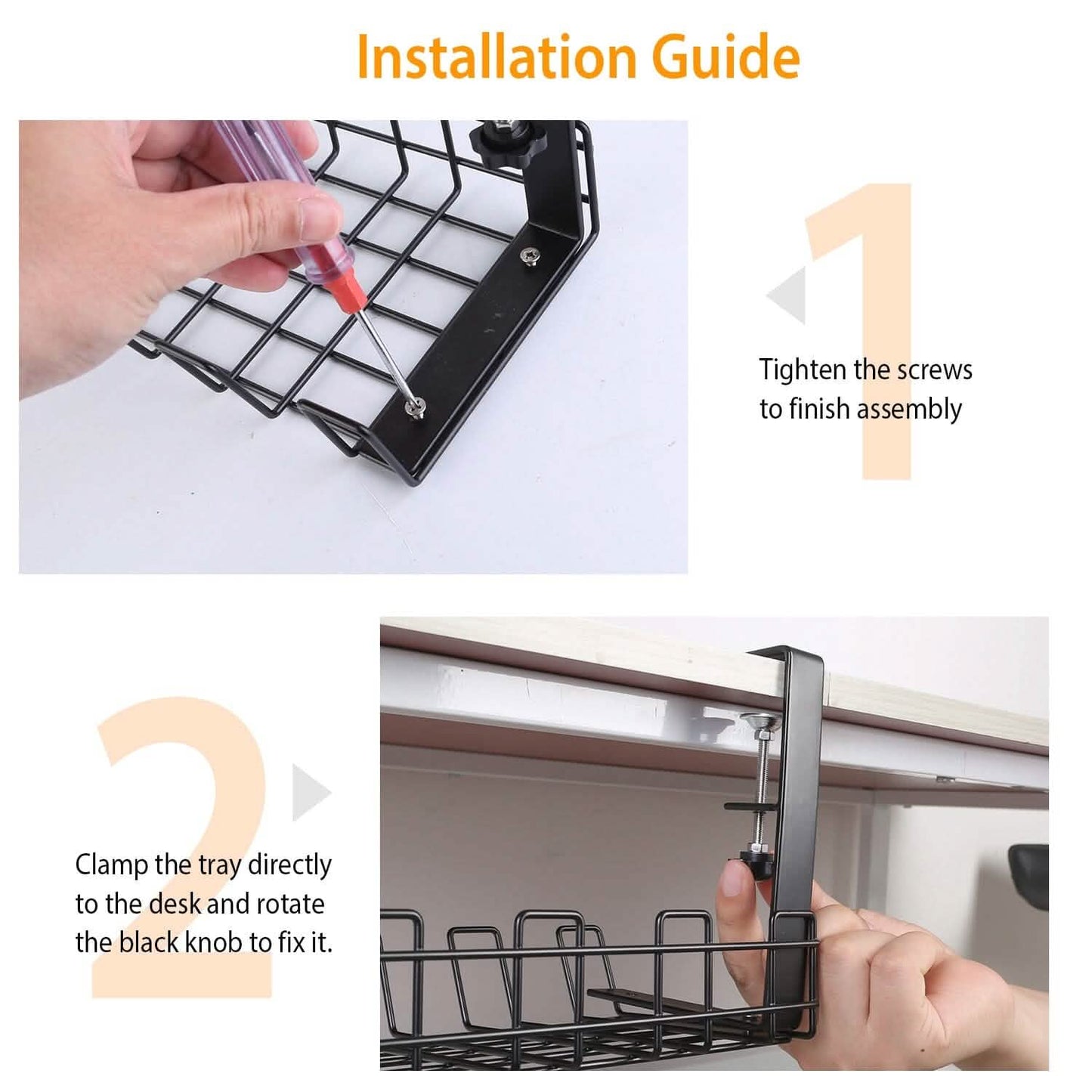 Installation Guide

1

Tighten the screws to finish assembly

2

Clamp the tray directly to the desk and rotate the black knob to fix it.