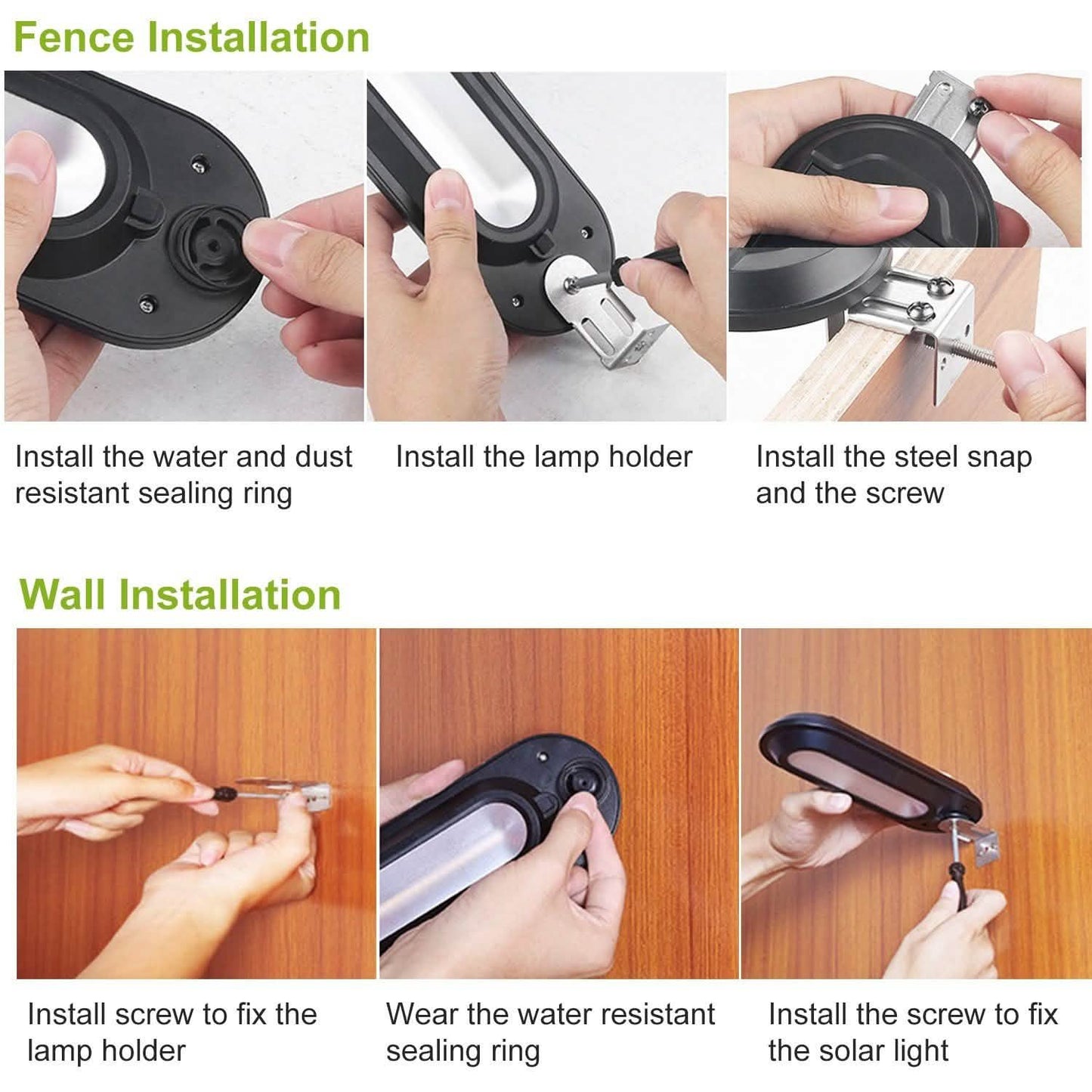 Fence Installation

Install the water and dust resistant sealing ring

Install the lamp holder

Install the steel snap and the screw

Wall Installation

Install screw to fix the lamp holder

Wear the water resistant sealing ring

Install the screw to fix the solar light