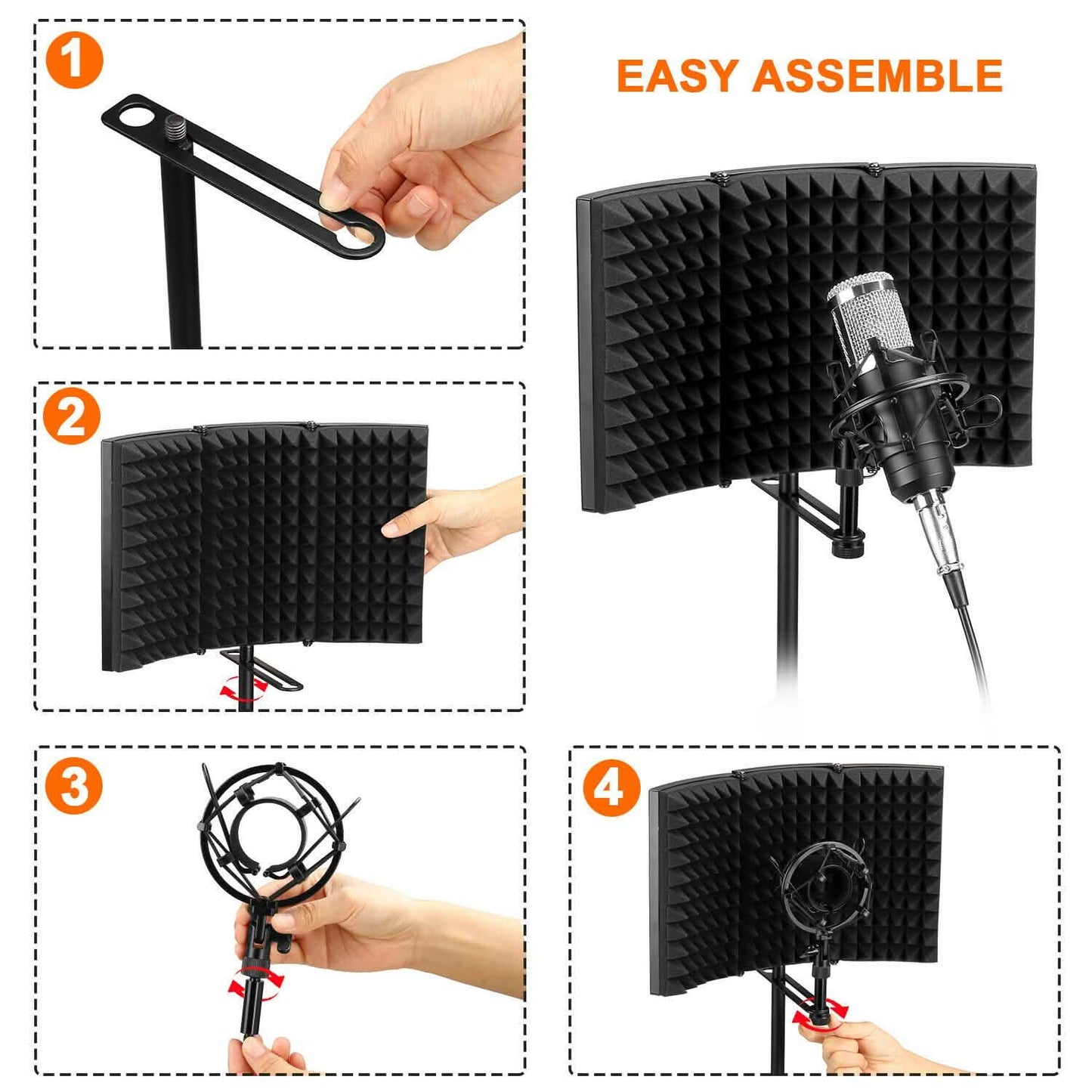 1

EASY ASSEMBLE

2

3

4