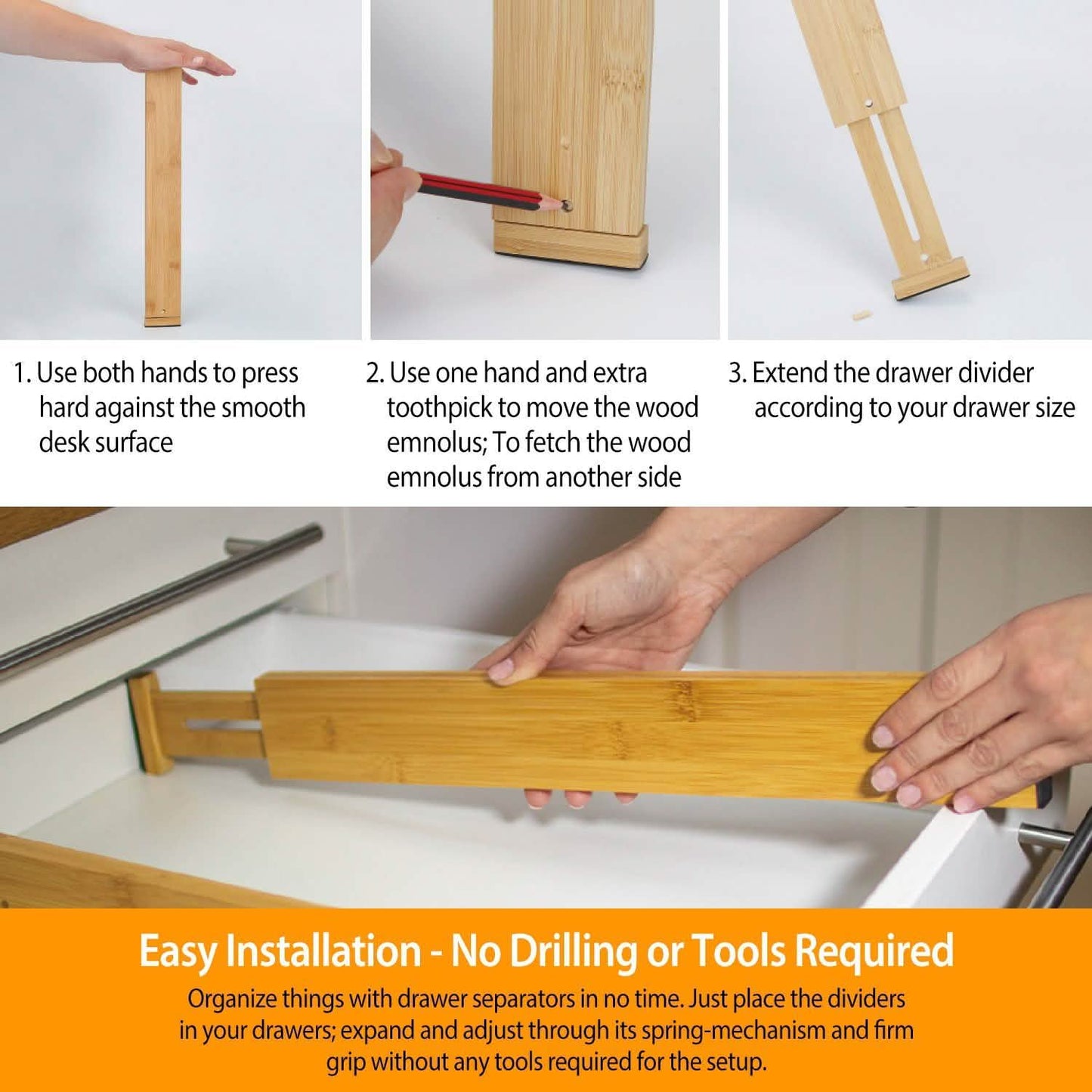 1. Use both hands to press hard against the smooth desk surface

2. Use one hand and extra toothpick to move the wood emnolus; To fetch the wood emnolus from another side

3. Extend the drawer divider according to your drawer size

Easy Installation - No Drilling or Tools Required

Organize things with drawer separators in no time. Just place the dividers in your drawers; expand and adjust through its spring-mechanism and firm grip without any tools required for the setup.