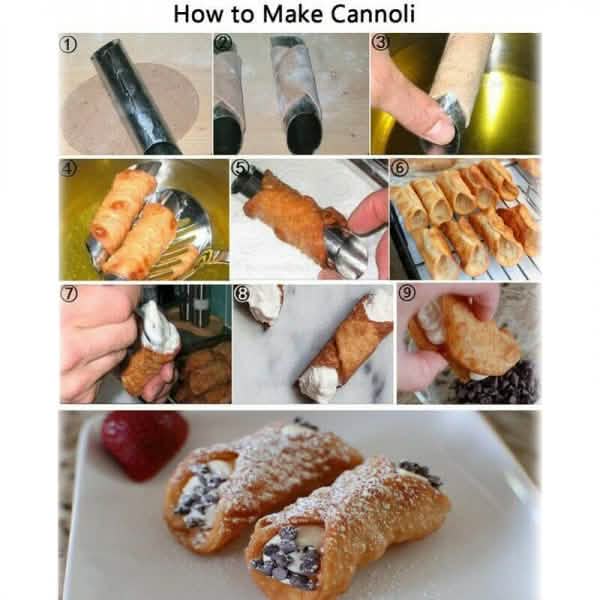 How to Make Cannoli

①

②

③

④

⑤

⑥

⑦

⑧

⑨